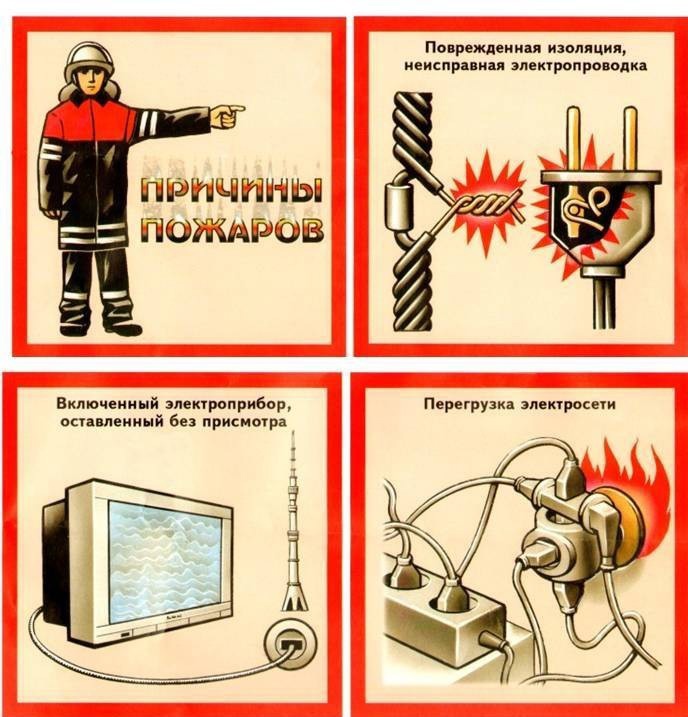 ПРИЧИНЫ ПОЖАРОВ

Поврежденная изоляция, неисправная электропроводка

Включенный электроприбор, оставленный без присмотра

Перегрузка электросети